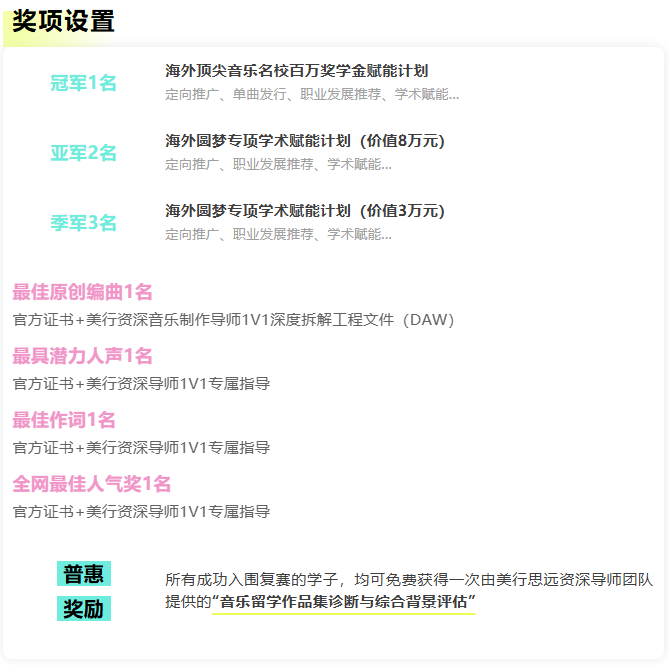 奖项设置

冠军1名

海外顶尖音乐名校百万奖学金赋能计划
定向推广、单曲发行、职业发展推荐、学术赋能...

亚军2名

海外圆梦专项学术赋能计划（价值8万元）
定向推广、职业发展推荐、学术赋能...

季军3名

海外圆梦专项学术赋能计划（价值3万元）
定向推广、职业发展推荐、学术赋能...

最佳原创编曲1名
官方证书+美行资深音乐制作导师1V1深度拆解工程文件（DAW）

最具潜力人声1名
官方证书+美行资深导师1V1专属指导

最佳作词1名
官方证书+美行资深导师1V1专属指导

全网最佳人气奖1名
官方证书+美行资深导师1V1专属指导

普惠
奖励

所有成功入围复赛的学子，均可免费获得一次由美行思远资深导师团队提供的“音乐留学作品集诊断与综合背景评估”