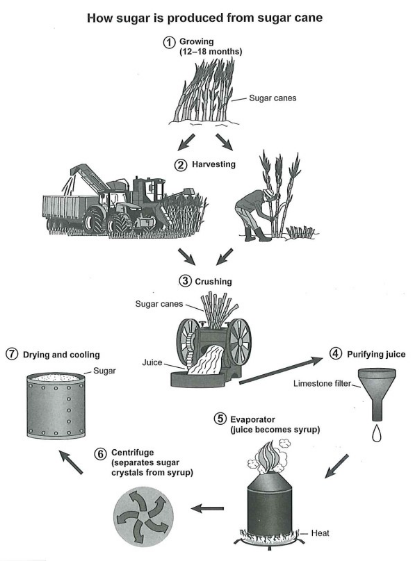 How sugar is produced from sugar cane

① Growing (12–18 months)

Sugar canes

② Harvesting

③ Crushing

Sugar canes

Juice

④ Purifying juice

Limestone filter

⑤ Evaporator (juice becomes syrup)

Heat

⑥ Centrifuge (separates sugar crystals from syrup)

⑦ Drying and cooling

Sugar