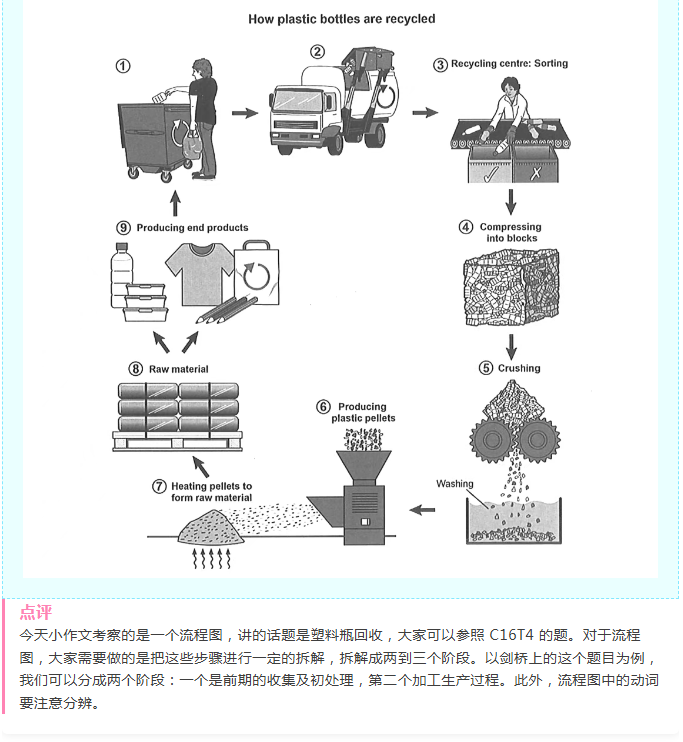 How plastic bottles are recycled

① 

② 

③ Recycling centre: Sorting

④ Compressing into blocks

⑤ Crushing

Washing

⑥ Producing plastic pellets

⑦ Heating pellets to form raw material

⑧ Raw material

⑨ Producing end products

点评

今天小作文考察的是一个流程图，讲的话题是塑料瓶回收，大家可以参照 C16T4 的题。对于流程图，大家需要做的是把这些步骤进行一定的拆解，拆解成两到三个阶段。以剑桥上的这个题目为例，我们可以分成两个阶段：一个是前期的收集及初处理，第二个加工生产过程。此外，流程图中的动词要注意分辨。