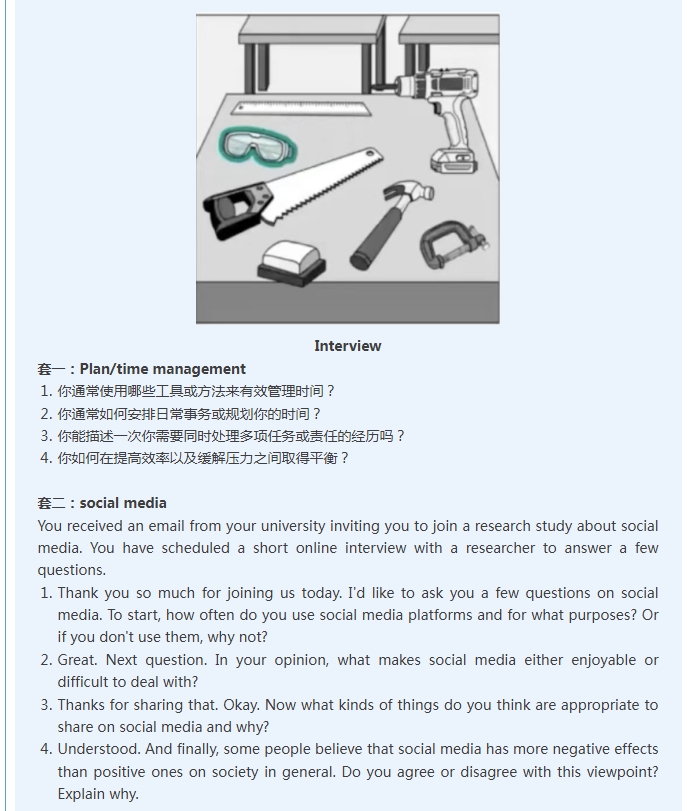 Interview

套一：Plan/time management

1. 你通常使用哪些工具或方法来有效管理时间？
2. 你通常如何安排日常事务或规划你的时间？
3. 你能描述一次你需要同时处理多项任务或责任的经历吗？
4. 你如何在提高效率以及缓解压力之间取得平衡？

套二：social media

You received an email from your university inviting you to join a research study about social media. You have scheduled a short online interview with a researcher to answer a few questions.

1. Thank you so much for joining us today. I'd like to ask you a few questions on social media. To start, how often do you use social media platforms and for what purposes? Or if you don't use them, why not?
2. Great. Next question. In your opinion, what makes social media either enjoyable or difficult to deal with?
3. Thanks for sharing that. Okay. Now what kinds of things do you think are appropriate to share on social media and why?
4. Understood. And finally, some people believe that social media has more negative effects than positive ones on society in general. Do you agree or disagree with this viewpoint? Explain why.